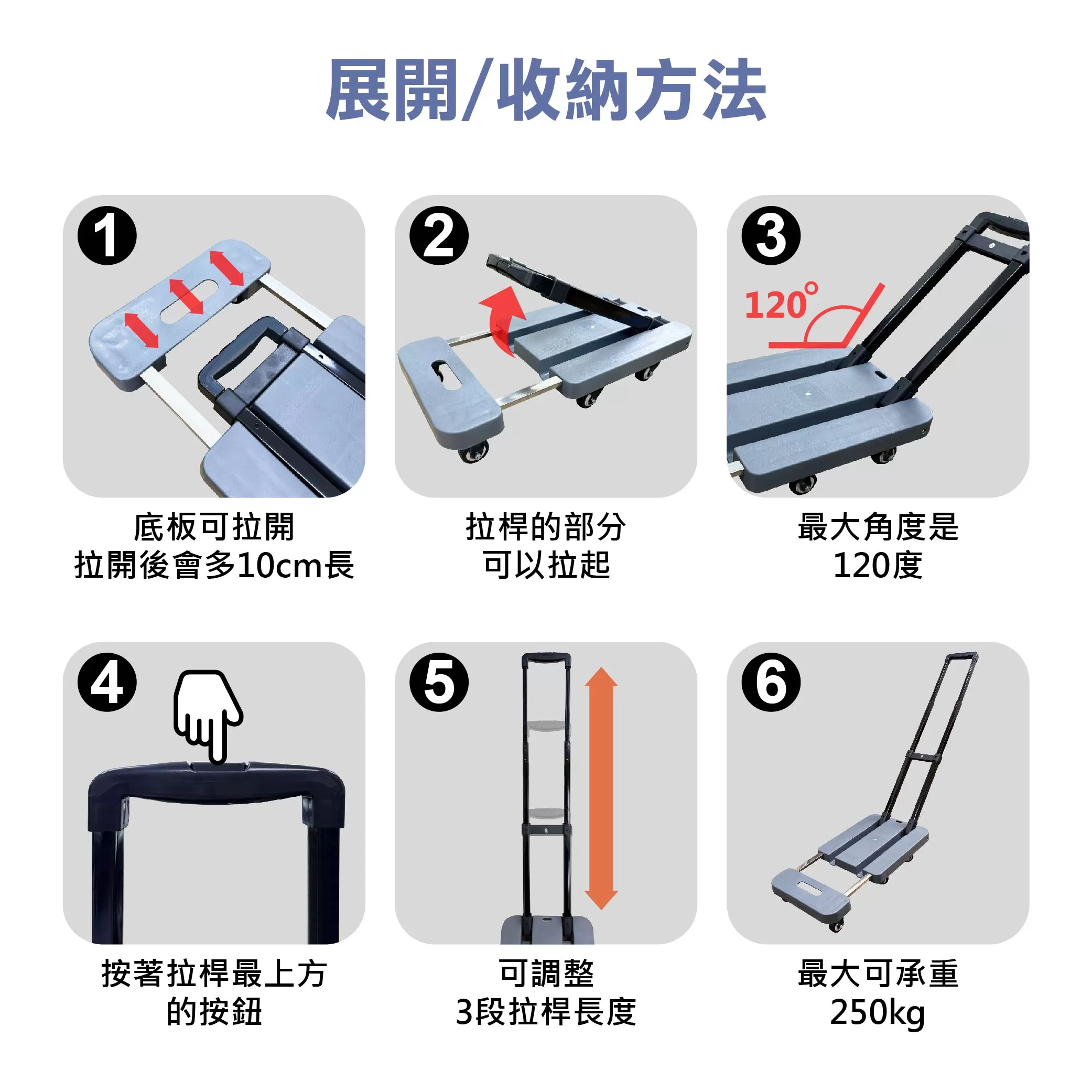 展開/收納方法

1
底板可拉開
拉開後會多10cm長

2
拉桿的部分
可以拉起

3
120°
最大角度是
120度

4
按著拉桿最上方
的按鈕

5
可調整
3段拉桿長度

6
最大可承重
250kg