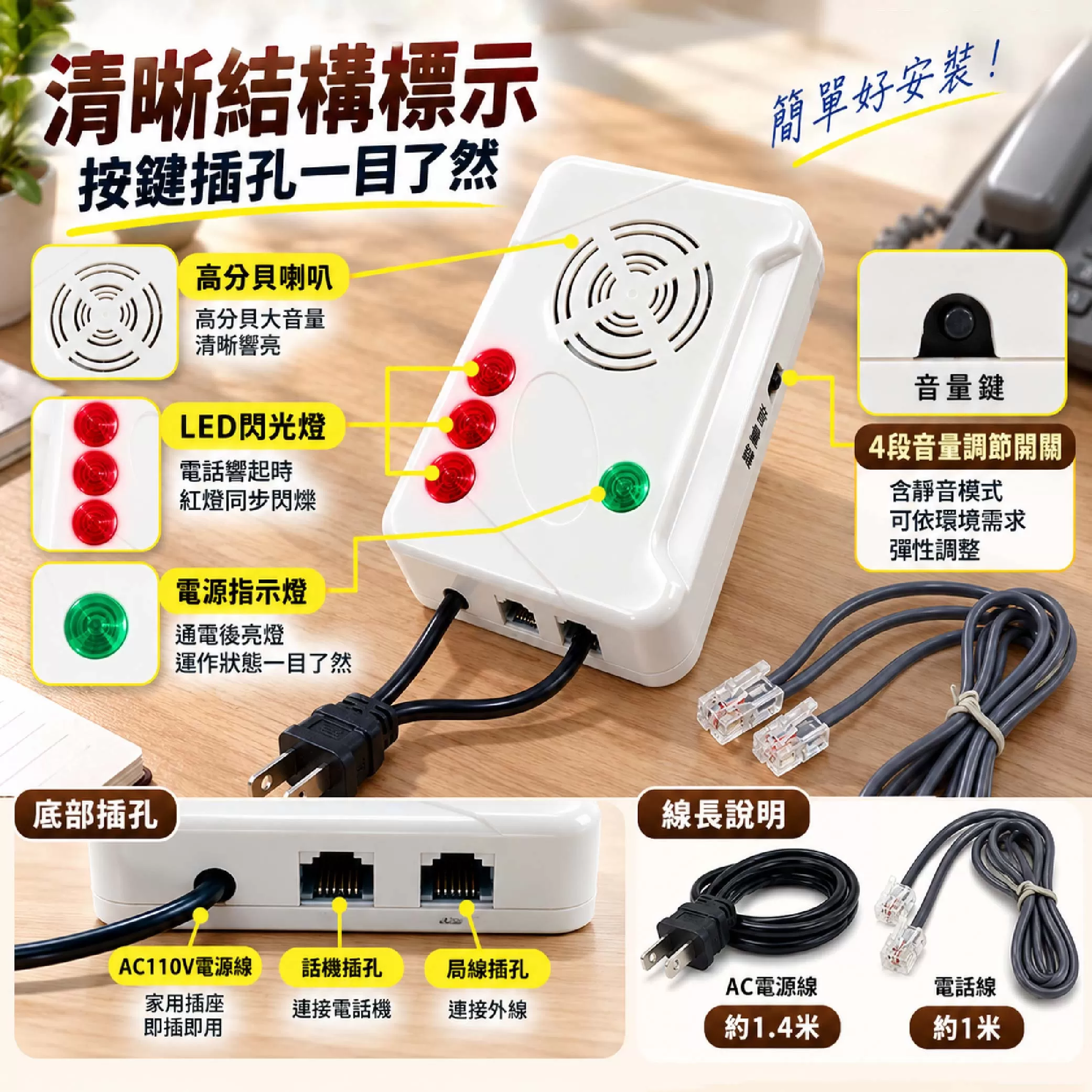 清晰結構標示
按鍵插孔一目了然

簡單好安裝！

高分貝喇叭
高分貝大音量
清晰響亮

LED閃光燈
電話響起時
紅燈同步閃爍

電源指示燈
通電後亮燈
運作狀態一目了然

音量鍵

音量鍵

4段音量調節開關
含靜音模式
可依環境需求
彈性調整

底部插孔

AC110V電源線
家用插座
即插即用

話機插孔
連接電話機

局線插孔
連接外線

線長說明

AC電源線
約1.4米

電話線
約1米